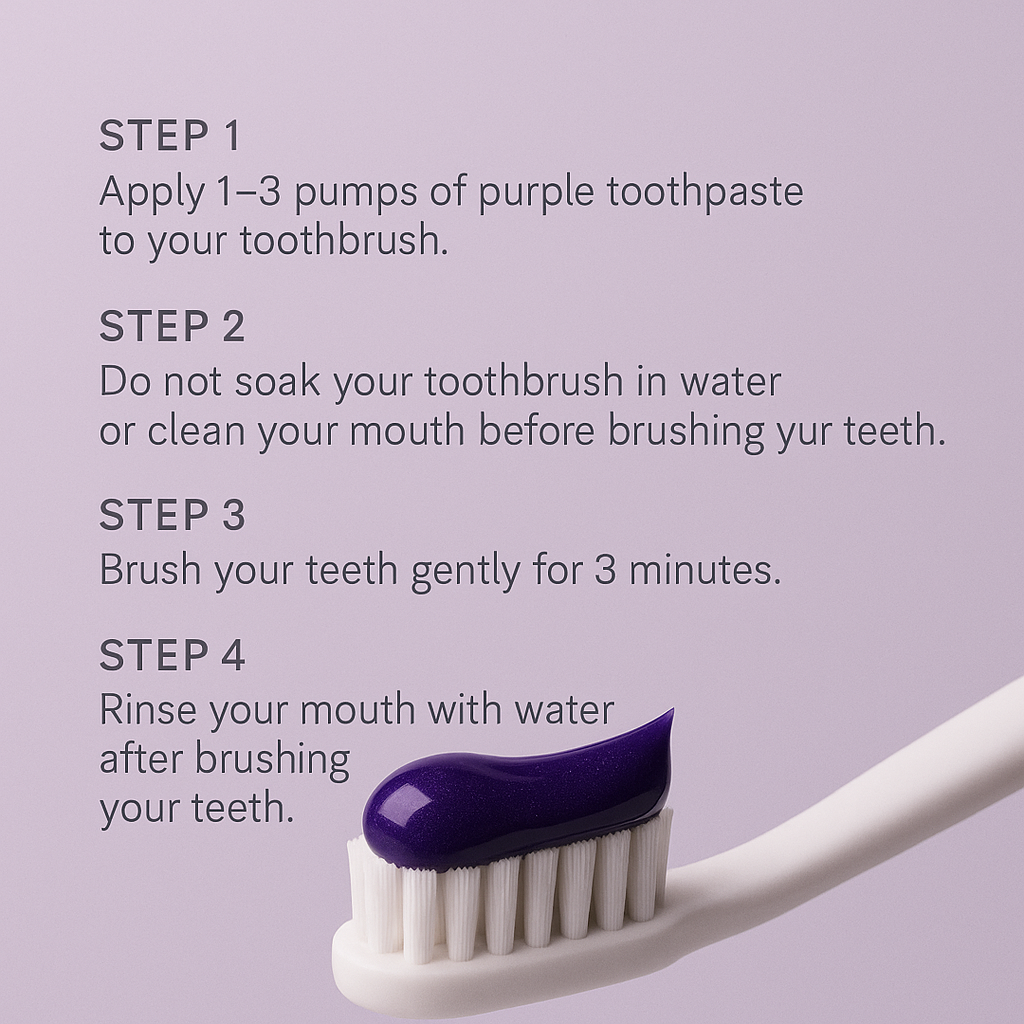 STEP 1
Apply 1–3 pumps of purple toothpaste to your toothbrush.

STEP 2
Do not soak your toothbrush in water or clean your mouth before brushing yur teeth.

STEP 3
Brush your teeth gently for 3 minutes.

STEP 4
Rinse your mouth with water after brushing your teeth.