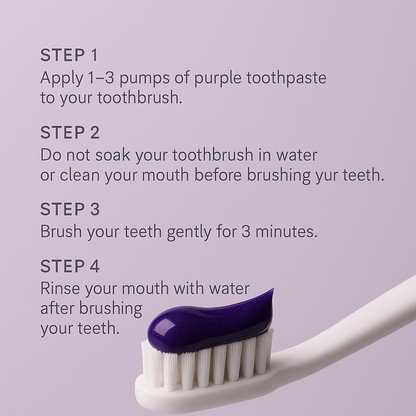 STEP 1
Apply 1–3 pumps of purple toothpaste to your toothbrush.

STEP 2
Do not soak your toothbrush in water or clean your mouth before brushing yur teeth.

STEP 3
Brush your teeth gently for 3 minutes.

STEP 4
Rinse your mouth with water after brushing your teeth.