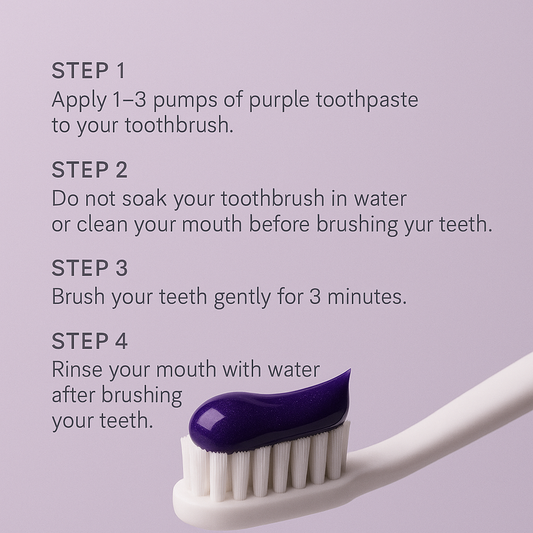 STEP 1
Apply 1–3 pumps of purple toothpaste to your toothbrush.

STEP 2
Do not soak your toothbrush in water or clean your mouth before brushing yur teeth.

STEP 3
Brush your teeth gently for 3 minutes.

STEP 4
Rinse your mouth with water after brushing your teeth.